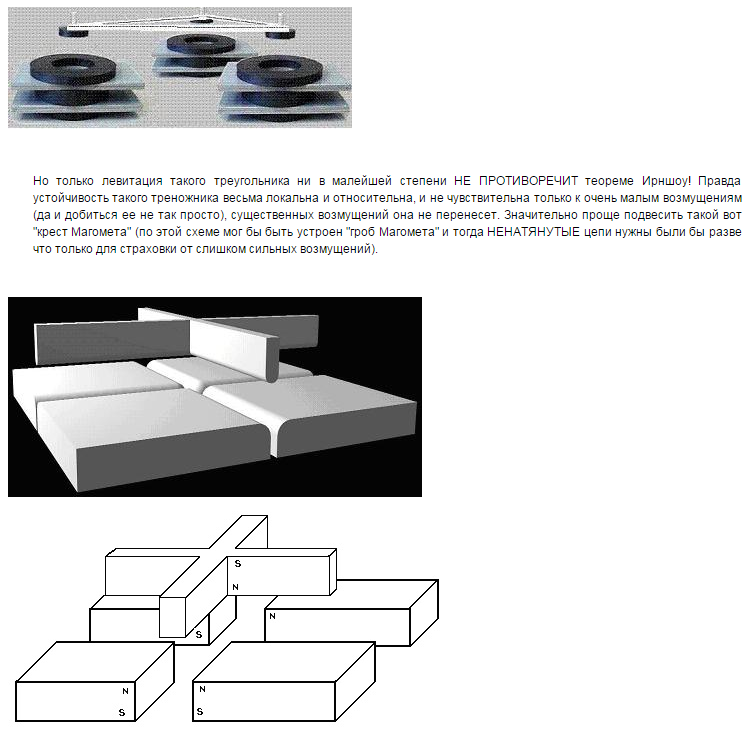 Но только левитация такого треугольника ни в малейшей степени НЕ ПРОТИВОРЕЧИТ теореме Ирншоу! Правда устойчивость такого треножника весьма локальна и относительна, и не чувствительна только к очень малым возмущениям (да и добиться ее не так просто), существенных возмущений она не перенесет. Значительно проще подвесить такой вот "крест Магомета" (по этой схеме мог бы быть устроен "гроб Магомета" и тогда НЕНАТЯНУТЫЕ цепи нужны были бы разве что только для страховки от слишком сильных возмущений).

S
N
N
S
N
S
N
S