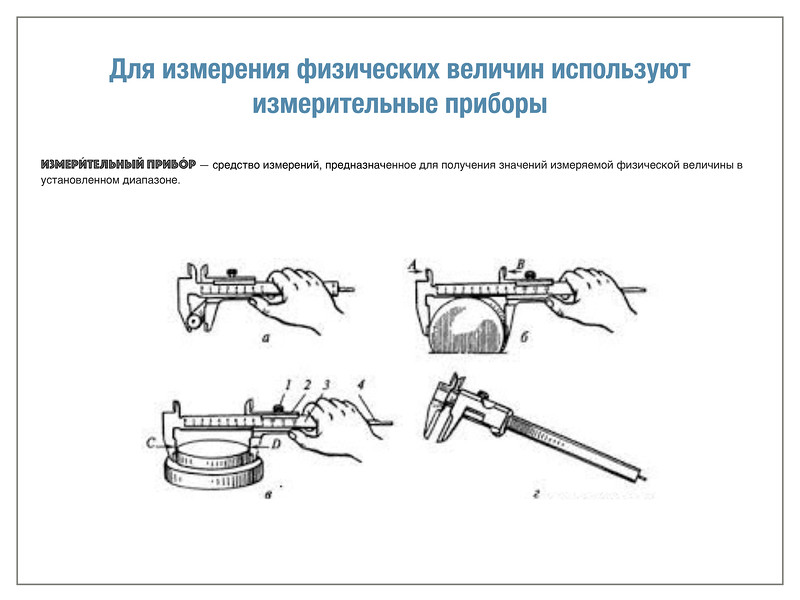 Для измерения физических величин используют измерительные приборы

ИЗМЕРИ́ТЕЛЬНЫЙ ПРИБО́Р — средство измерений, предназначенное для получения значений измеряемой физической величины в установленном диапазоне.

а

A

B

б

1 2 3 4

C

D

в

г